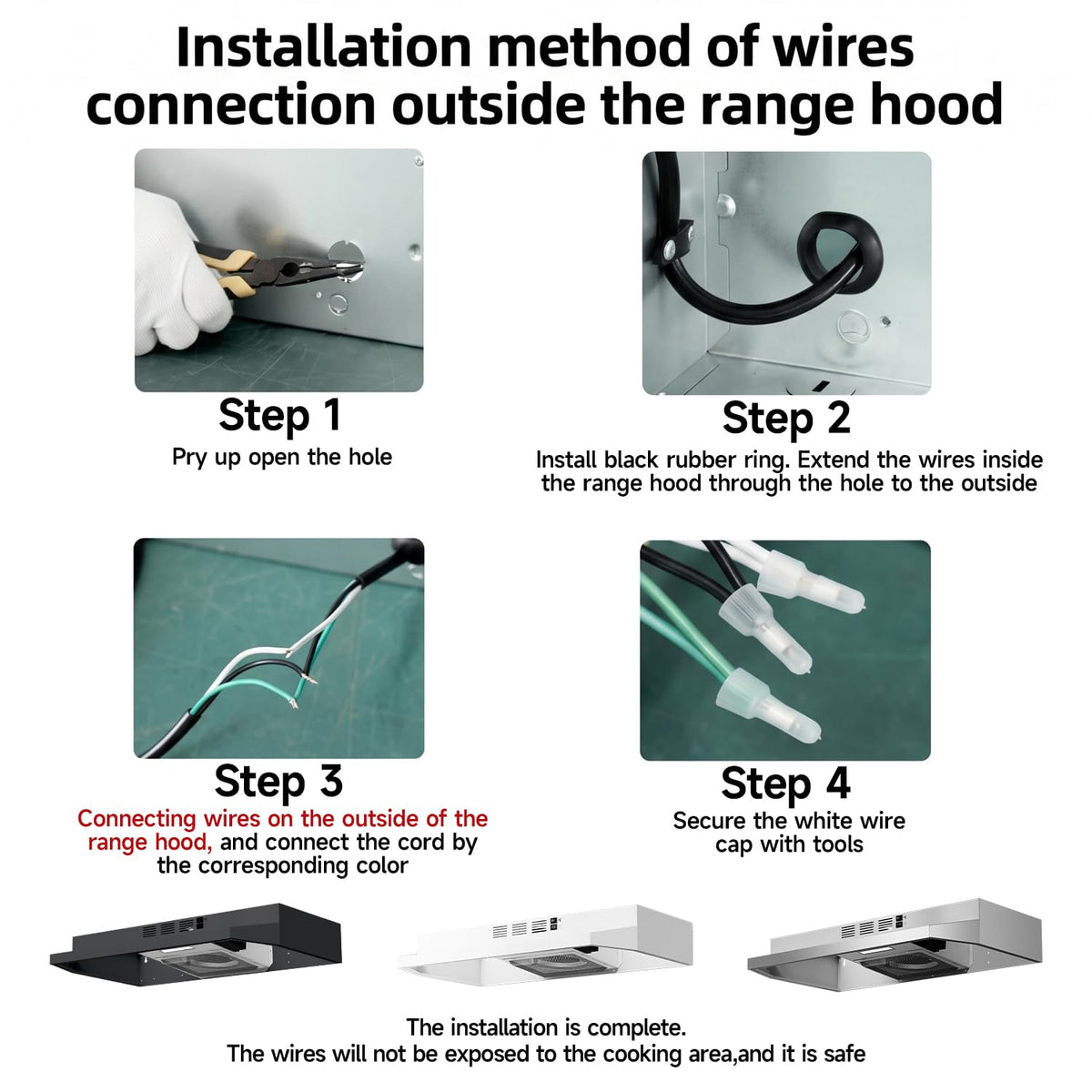 Installation method of wires connection outside the range hood

Step 1
Pry up open the hole

Step 2
Install black rubber ring. Extend the wires inside the range hood through the hole to the outside

Step 3
Connecting wires on the outside of the range hood, and connect the cord by the corresponding color

Step 4
Secure the white wire cap with tools

The installation is complete.
The wires will not be exposed to the cooking area,and it is safe